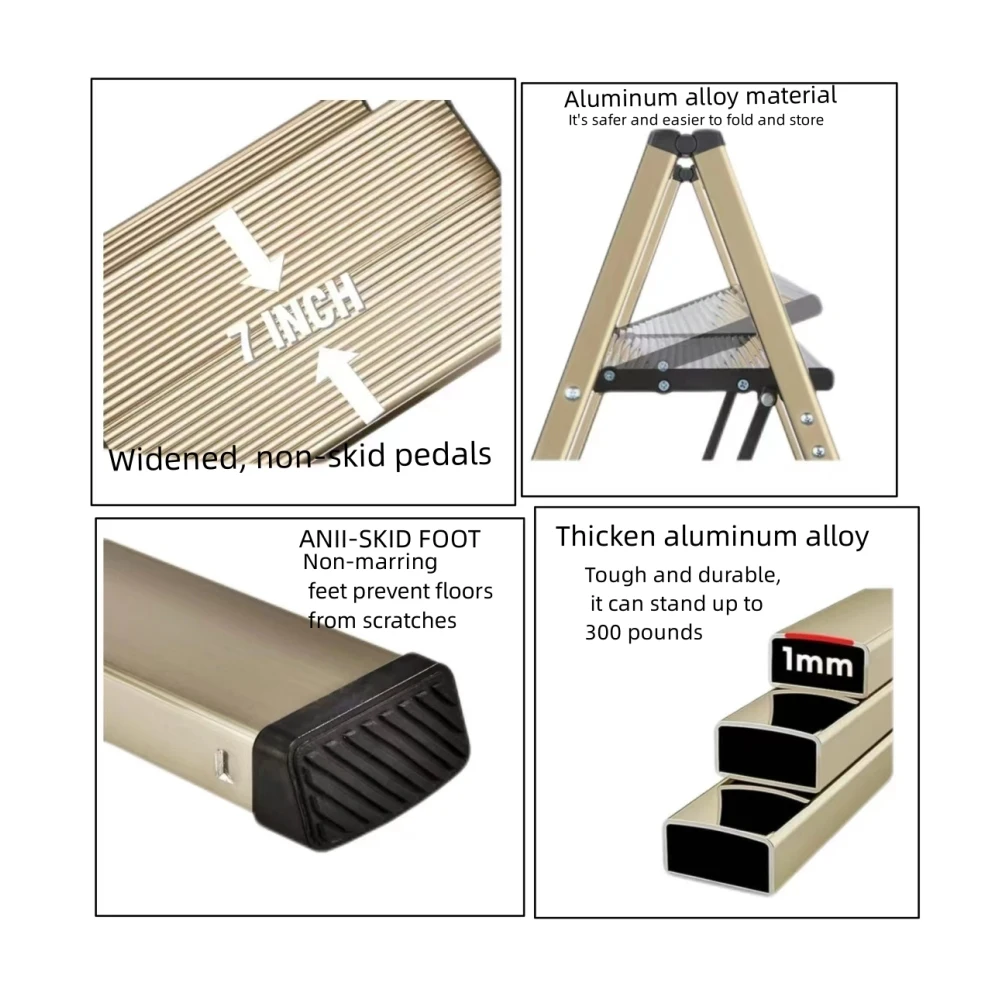 7 INCH

Widened, non-skid pedals

Aluminum alloy material
It's safer and easier to fold and store

ANII-SKID FOOT
Non-marring feet prevent floors from scratches

Thicken aluminum alloy
Tough and durable, it can stand up to 300 pounds

1mm