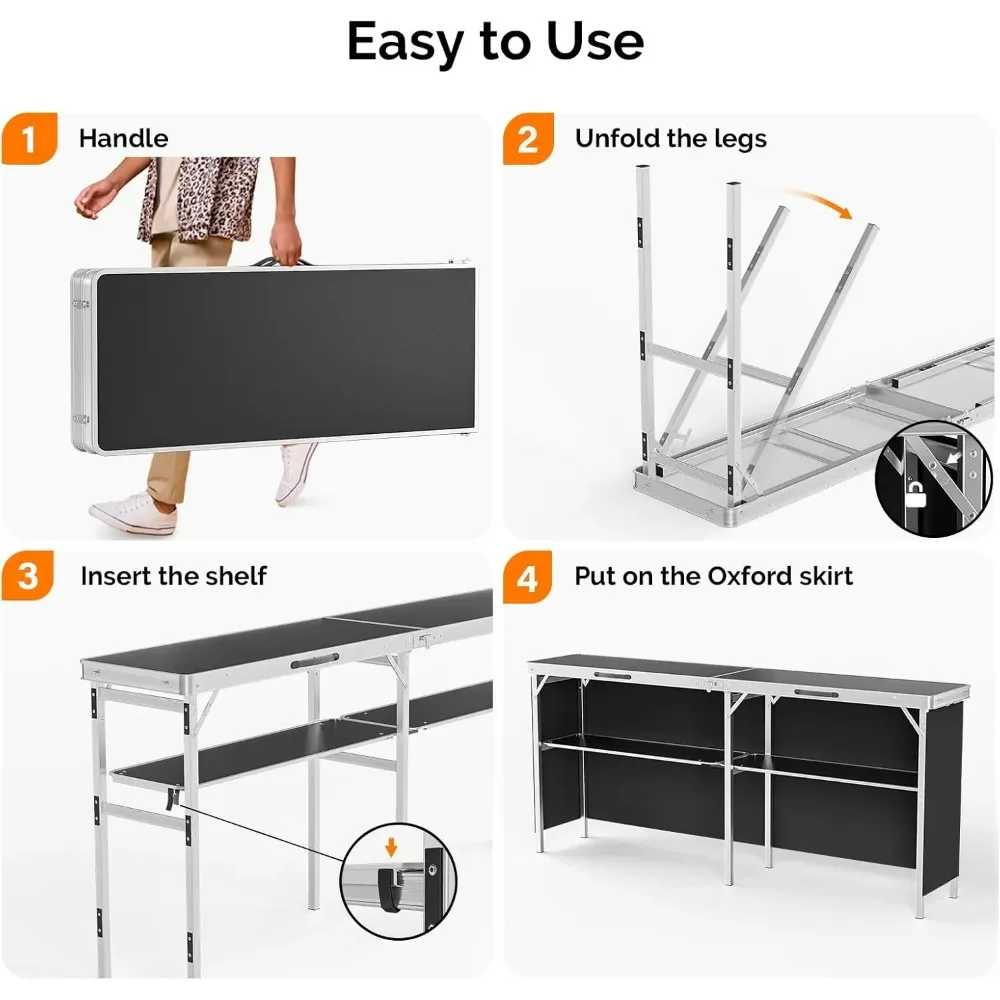 Easy to Use

1 Handle

2 Unfold the legs

3 Insert the shelf

4 Put on the Oxford skirt